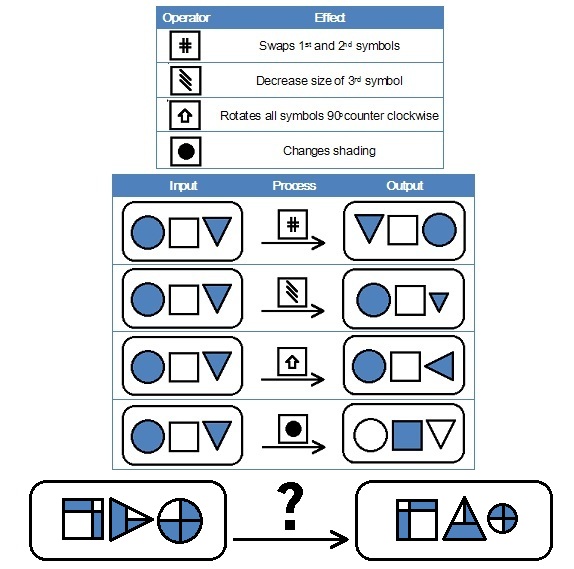 | Operator | Effect |
|---|---|
| # | Swaps 1st and 2nd symbols |
|  | Decrease size of 3rd symbol |
|  | Rotates all symbols 90° counter clockwise |
|  | Changes shading |

| Input | Process | Output |
|---|---|---|
|  | # |  |
|  |  |  |
|  |  |  |
|  |  |  |

?