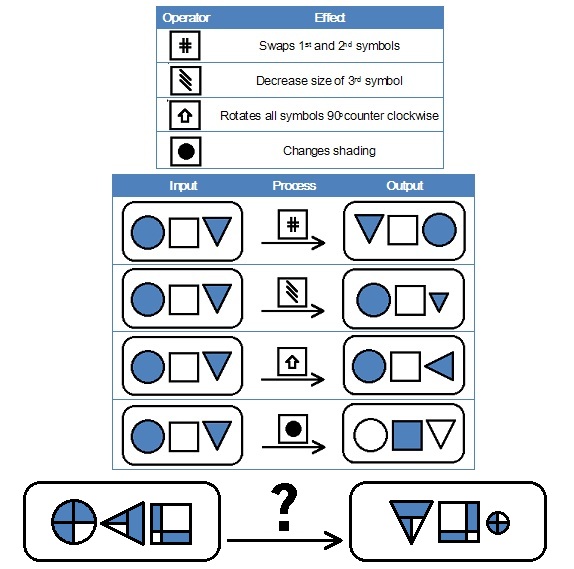 | Operator | Effect |
|---|---|
| # | Swaps 1$^{st}$ and 2$^{nd}$ symbols |
| | Decrease size of 3$^{rd}$ symbol |
| | Rotates all symbols 90$^{o}$ counter clockwise |
| | Changes shading |

| Input | Process | Output |
|---|---|---|
| | # | |
| | | |
| | | |
| | | |

?