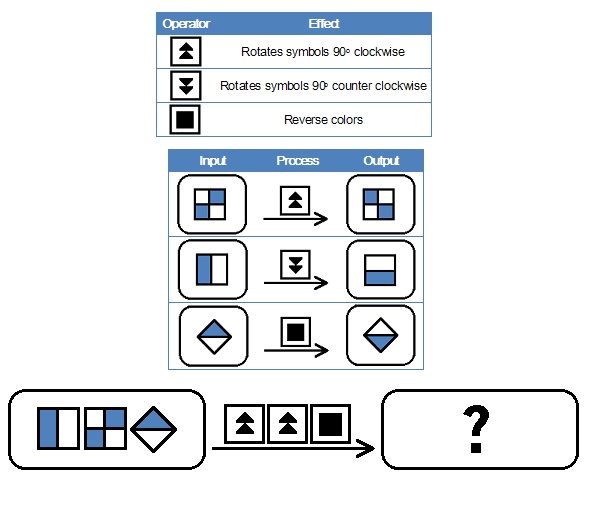 | Operator | Effect |
|---|---|
|  | Rotates symbols 90° clockwise |
|  | Rotates symbols 90° counter clockwise |
|  | Reverse colors |

| Input | Process | Output |
|---|---|---|
|  |  |  |
|  |  |  |
|  |  |  |

?