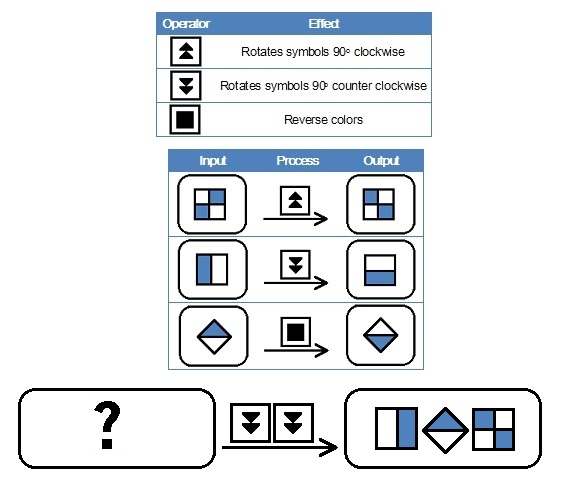 | Operator | Effect |
|---|---|
| | Rotates symbols 90° clockwise |
| | Rotates symbols 90° counter clockwise |
| | Reverse colors |

| Input | Process | Output |
|---|---|---|
| | | |
| | | |
| | | |

?